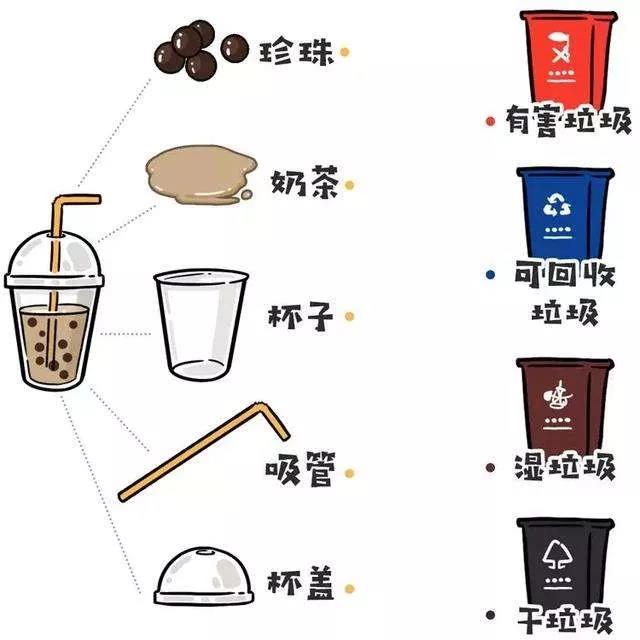 珍珠

奶茶

杯子

吸管

杯盖

有害垃圾

可回收垃圾

湿垃圾

干垃圾