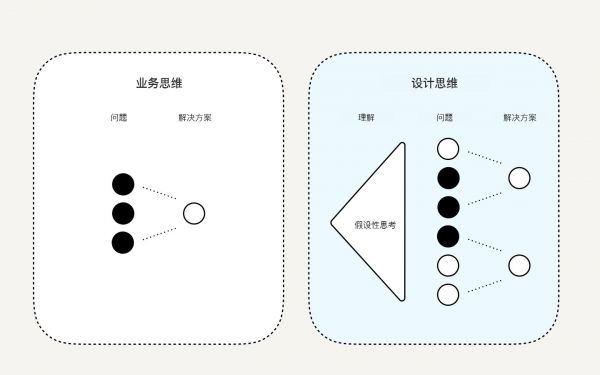 业务思维

问题

解决方案

设计思维

理解

问题

解决方案

假设性思考