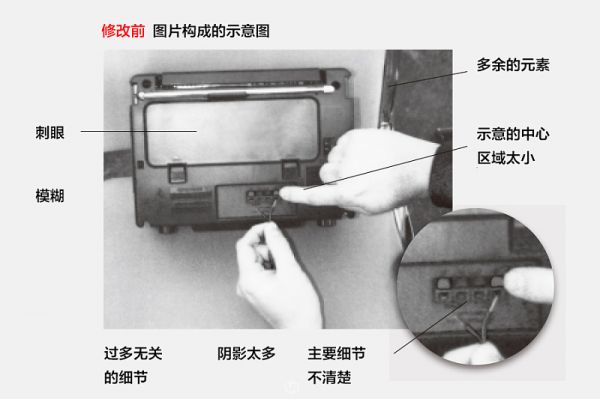 修改前 图片构成的示意图

多余的元素

刺眼

示意的中心区域太小

模糊

过多无关的细节

阴影太多

主要细节不清楚