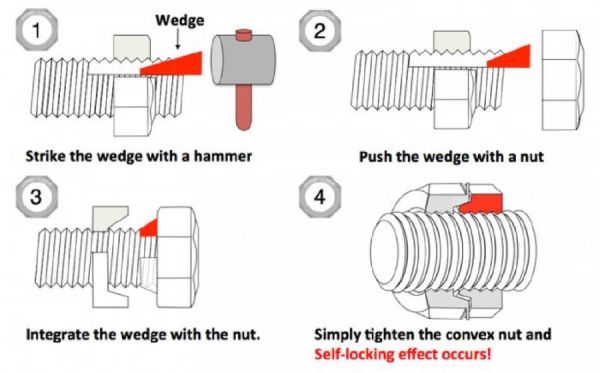 1

Wedge

Strike the wedge with a hammer

2

Push the wedge with a nut

3

Integrate the wedge with the nut.

4

Simply tighten the convex nut and Self-locking effect occurs!